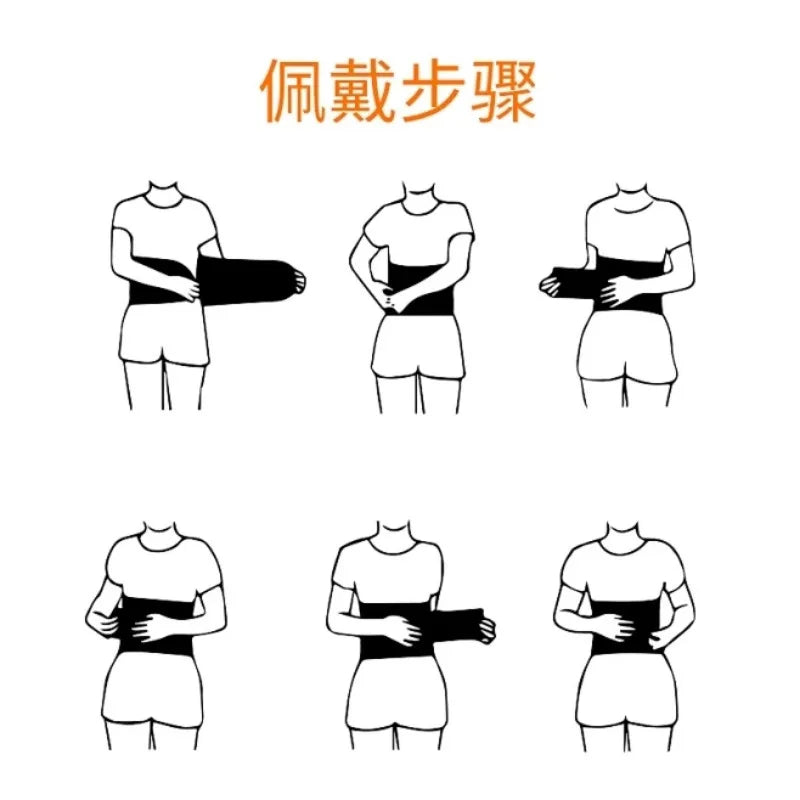 佩戴步骤