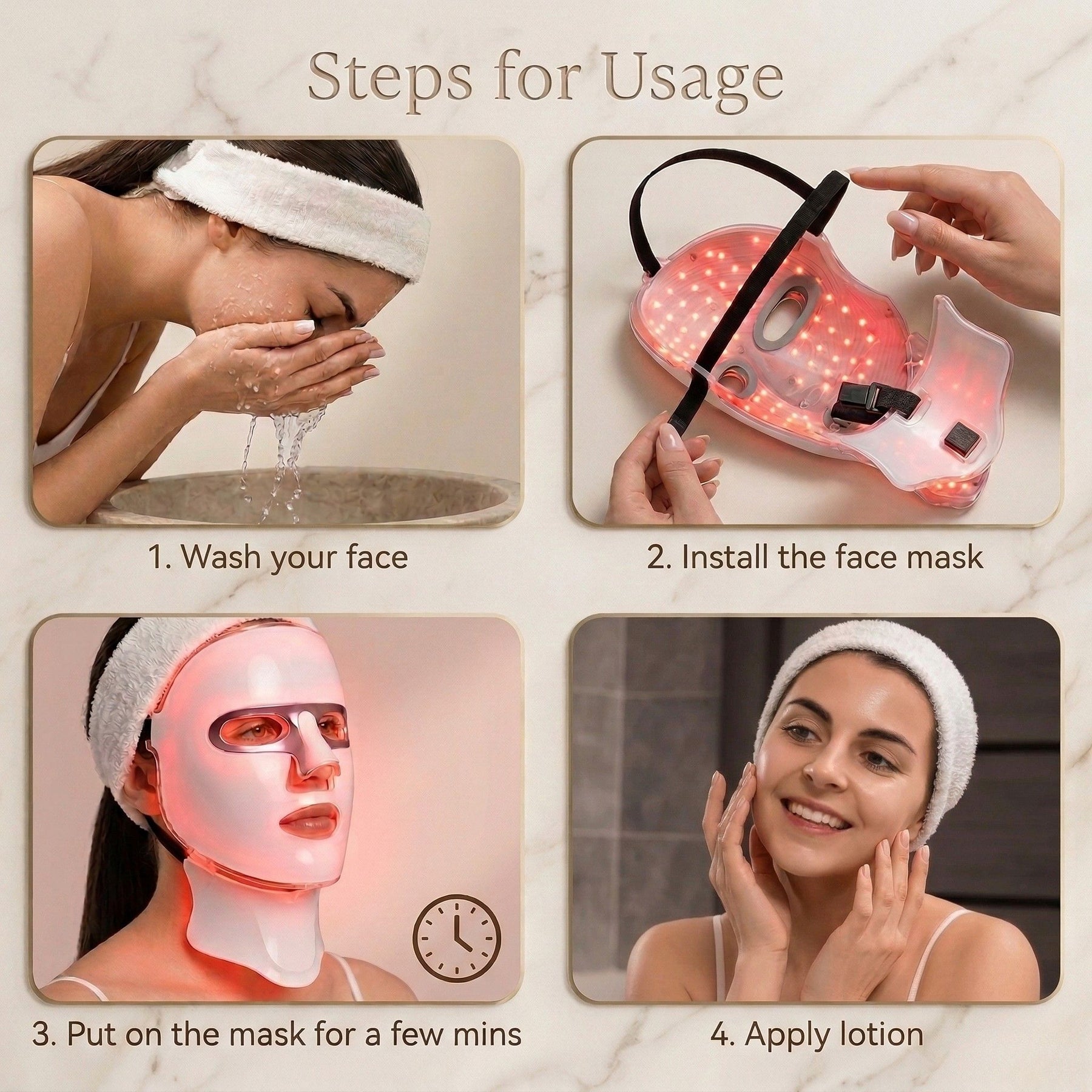 Steps for Usage

1. Wash your face

2. Install the face mask

3. Put on the mask for a few mins

4. Apply lotion